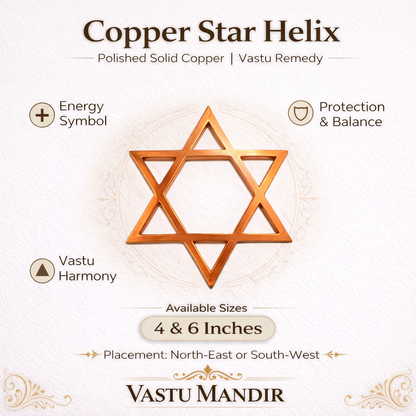 Copper Star Helix

Polished Solid Copper | Vastu Remedy

Energy Symbol

Protection & Balance

Vastu Harmony

Available Sizes

4 & 6 Inches

Placement: North-East or South-West

VASTU MANDIR