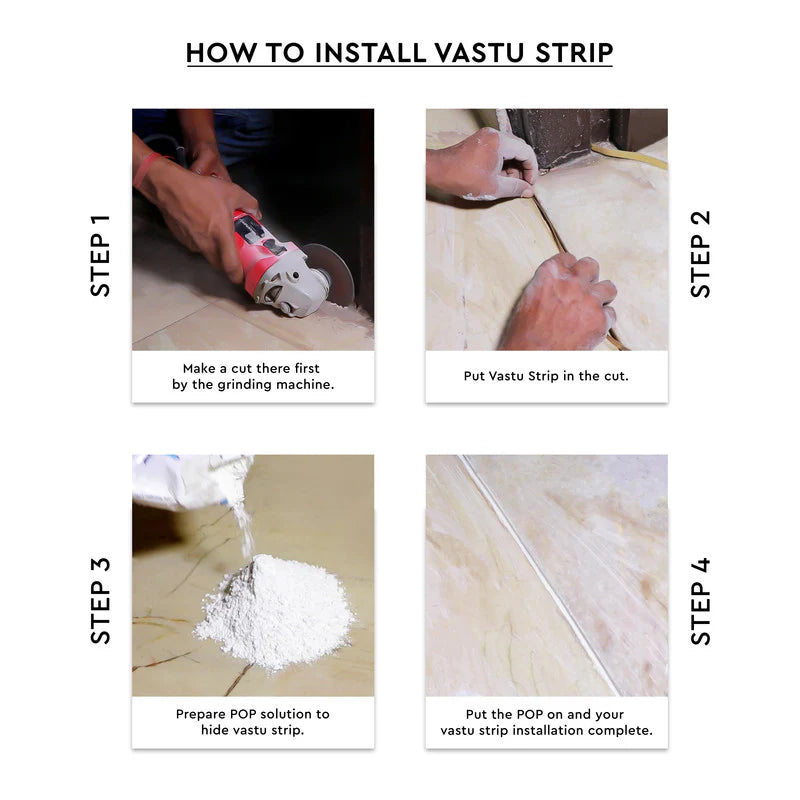 HOW TO INSTALL VASTU STRIP

STEP 1

Make a cut there first by the grinding machine.

STEP 2

Put Vastu Strip in the cut.

STEP 3

Prepare POP solution to hide vastu strip.

STEP 4

Put the POP on and your vastu strip installation complete.